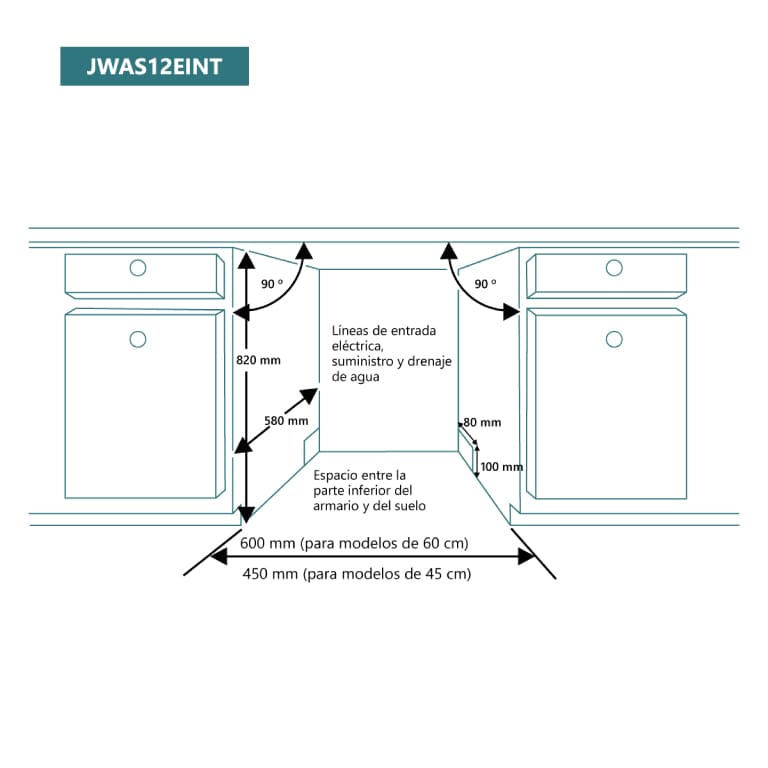 JWAS12EINT

90 °

90 °

820 mm

Líneas de entrada eléctrica, suministro y drenaje de agua

580 mm

80 mm

100 mm

Espacio entre la parte inferior del armario y del suelo

600 mm (para modelos de 60 cm)

450 mm (para modelos de 45 cm)